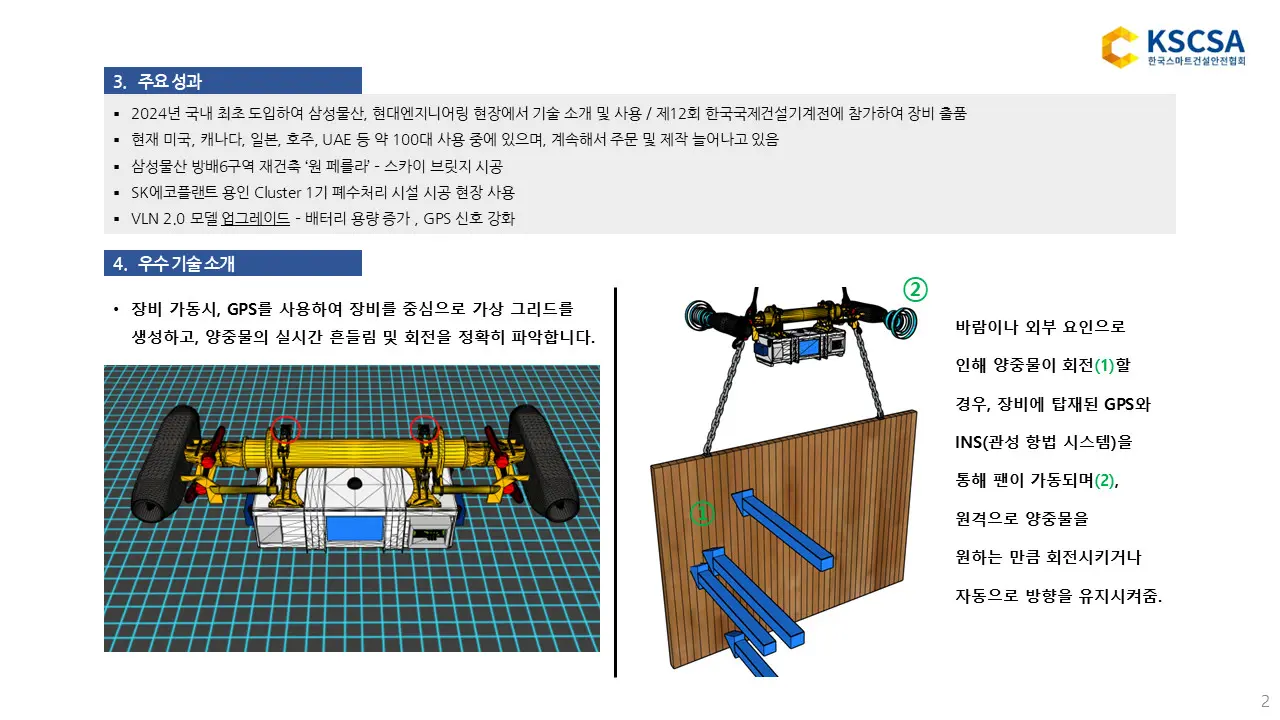 KSCSA
한국스마트건설안전협회

3. 주요 성과

▪ 2024년 국내 최초 도입하여 삼성물산, 현대엔지니어링 현장에서 기술 소개 및 사용 / 제12회 한국국제건설기계전에 참가하여 장비 출품
▪ 현재 미국, 캐나다, 일본, 호주, UAE 등 약 100대 사용 중에 있으며, 계속해서 주문 및 제작 늘어나고 있음
▪ 삼성물산 방배6구역 재건축 '원 페를라' - 스카이 브릿지 시공
▪ SK에코플랜트 용인 Cluster 1기 폐수처리 시설 시공 현장 사용
▪ VLN 2.0 모델 업그레이드 - 배터리 용량 증가 , GPS 신호 강화

4. 우수 기술 소개

• 장비 가동시, GPS를 사용하여 장비를 중심으로 가상 그리드를 생성하고, 양중물의 실시간 흔들림 및 회전을 정확히 파악합니다.

②

①

바람이나 외부 요인으로 인해 양중물이 회전(1)할 경우, 장비에 탑재된 GPS와 INS(관성 항법 시스템)을 통해 팬이 가동되며(2), 원격으로 양중물을 원하는 만큼 회전시키거나 자동으로 방향을 유지시켜줌.

2